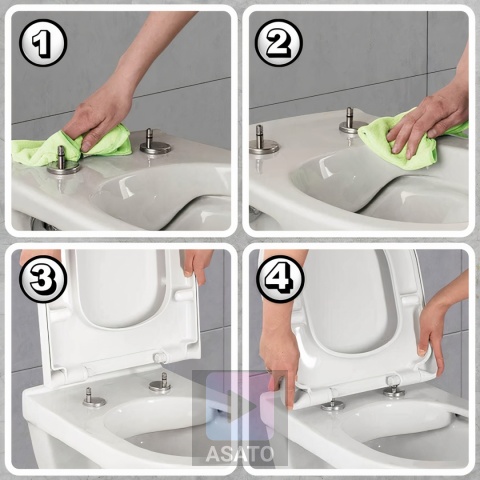 1

2

3

4

ASATO