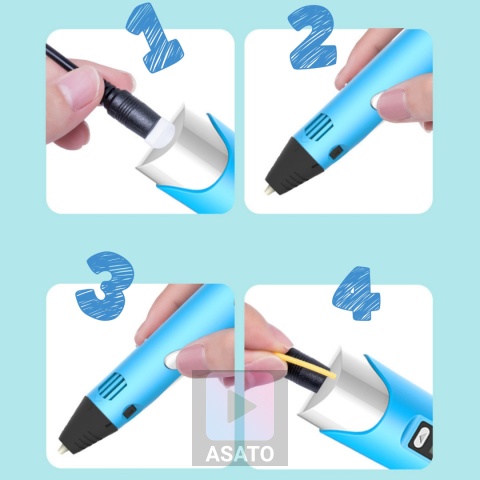 1
2
3
4
ASATO